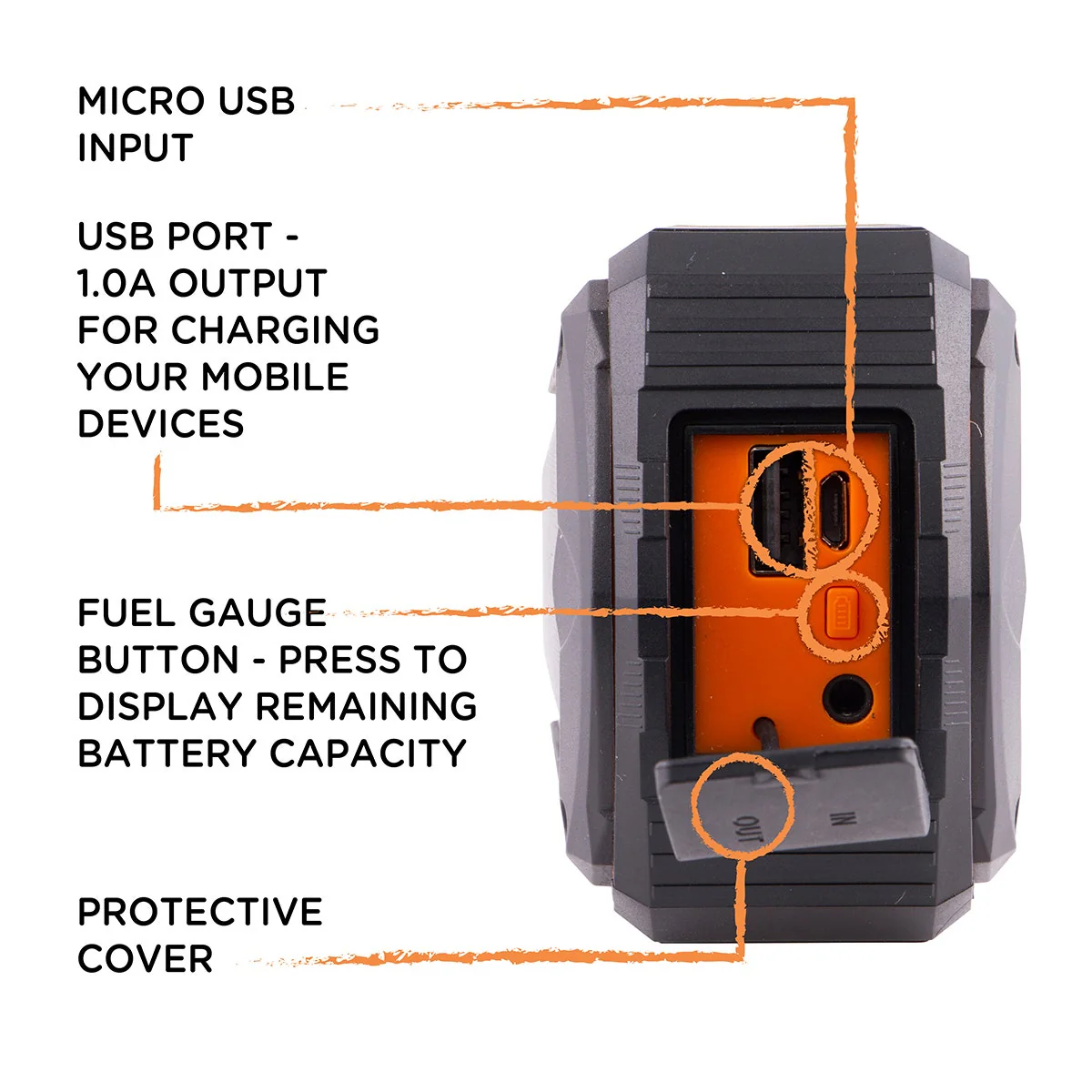 MICRO USB INPUT

USB PORT - 1.0A OUTPUT FOR CHARGING YOUR MOBILE DEVICES

FUEL GAUGE BUTTON - PRESS TO DISPLAY REMAINING BATTERY CAPACITY

PROTECTIVE COVER

OUT

IN