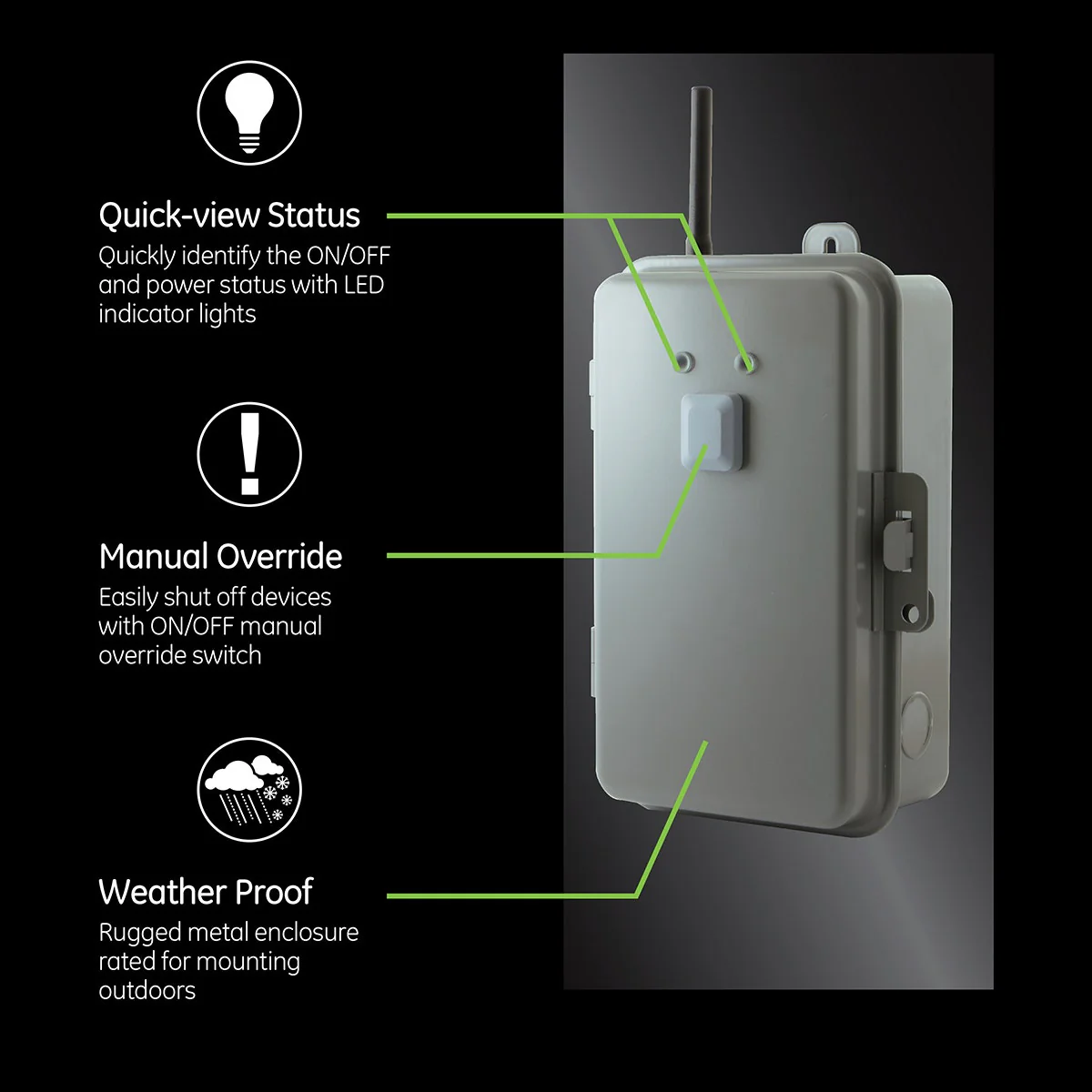 Quick-view Status

Quickly identify the ON/OFF and power status with LED indicator lights

Manual Override

Easily shut off devices with ON/OFF manual override switch

Weather Proof

Rugged metal enclosure rated for mounting outdoors