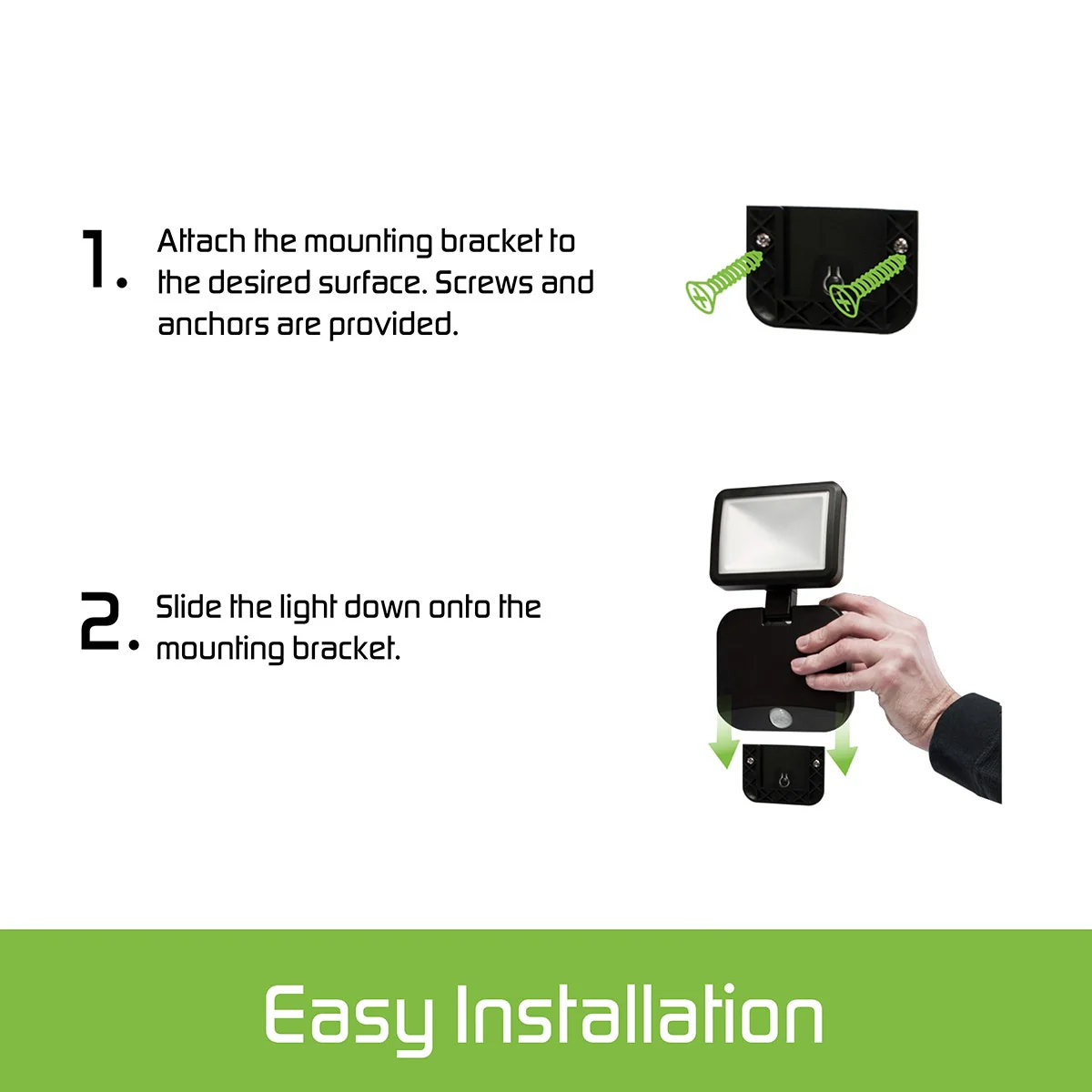 1. Attach the mounting bracket to the desired surface. Screws and anchors are provided.

2. Slide the light down onto the mounting bracket.

Easy Installation